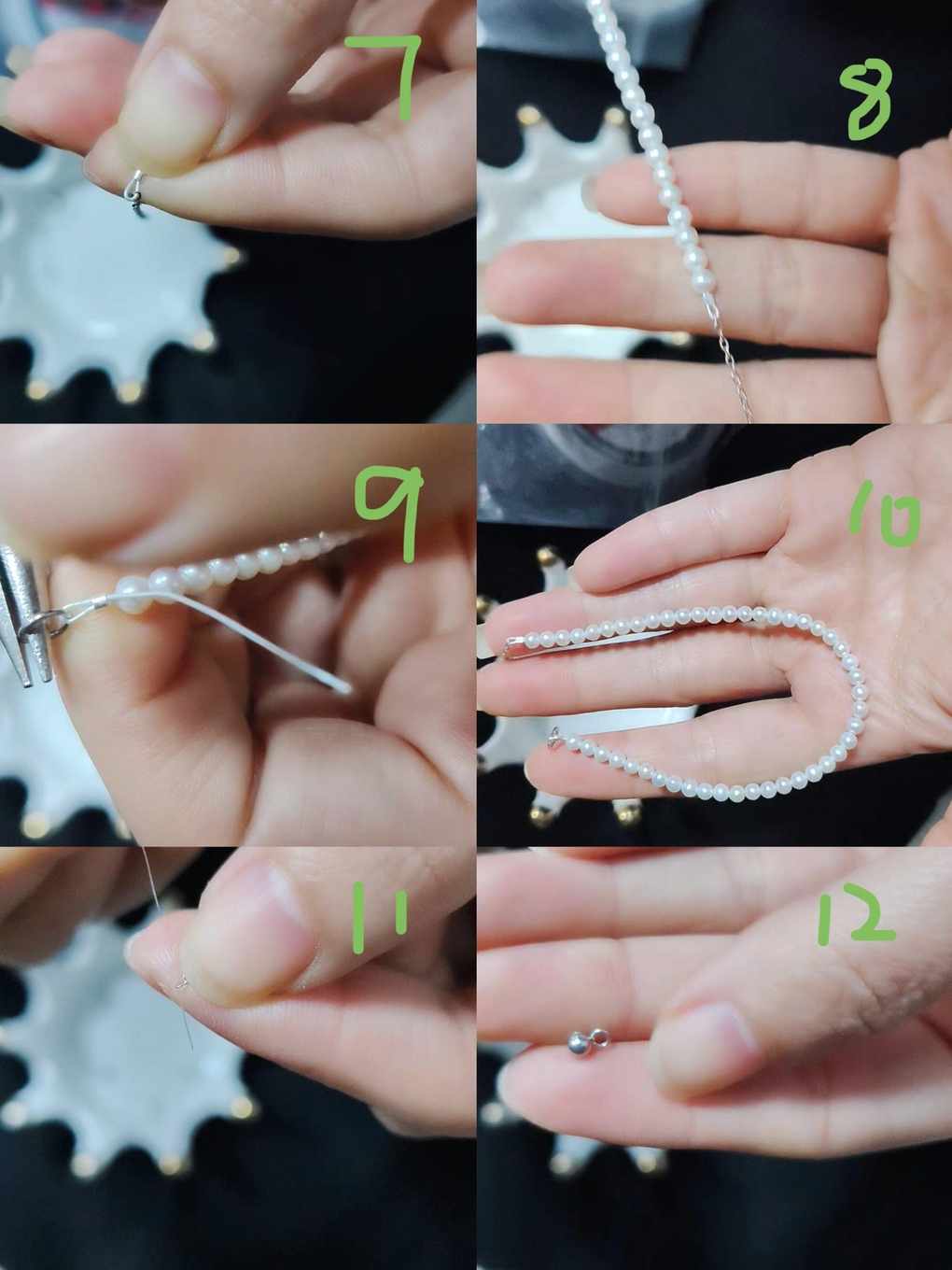 7

8

9

10

11

12