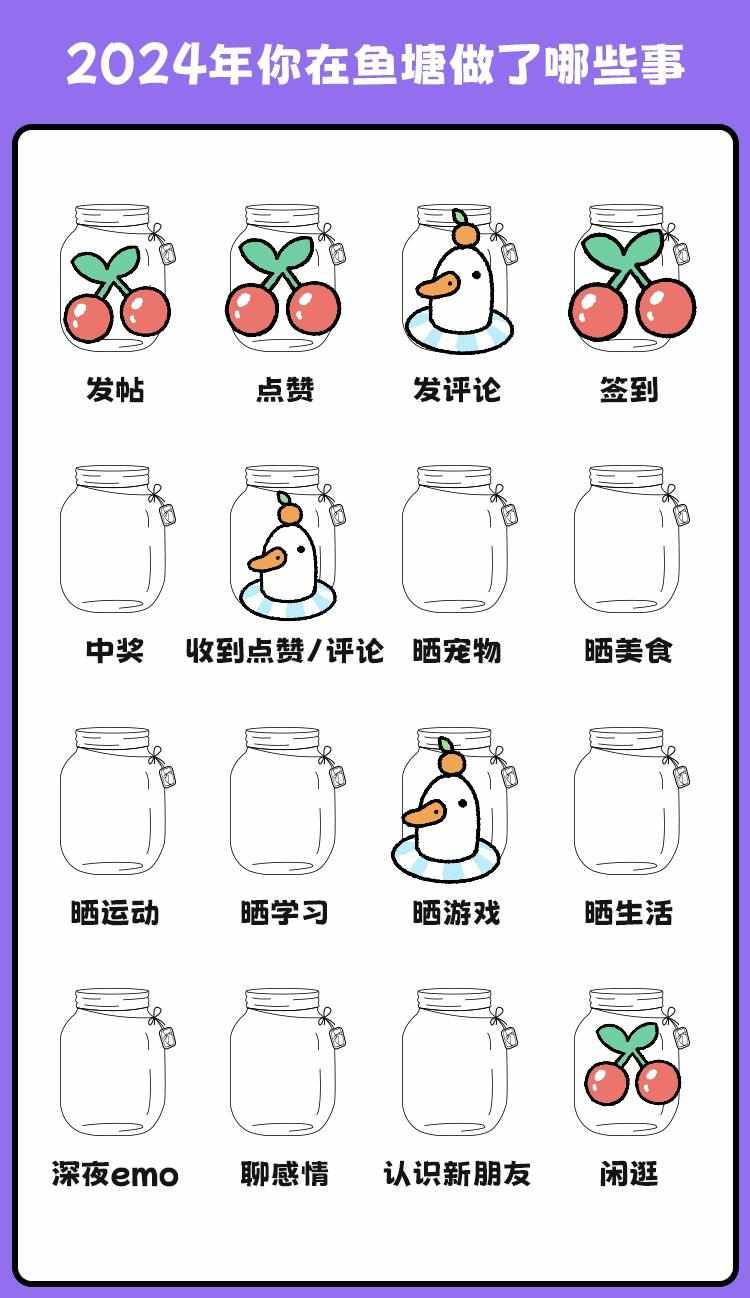 2024年你在鱼塘做了哪些事

发帖
点赞
发评论
签到

中奖
收到点赞/评论
晒宠物
晒美食

晒运动
晒学习
晒游戏
晒生活

深夜emo
聊感情
认识新朋友
闲逛