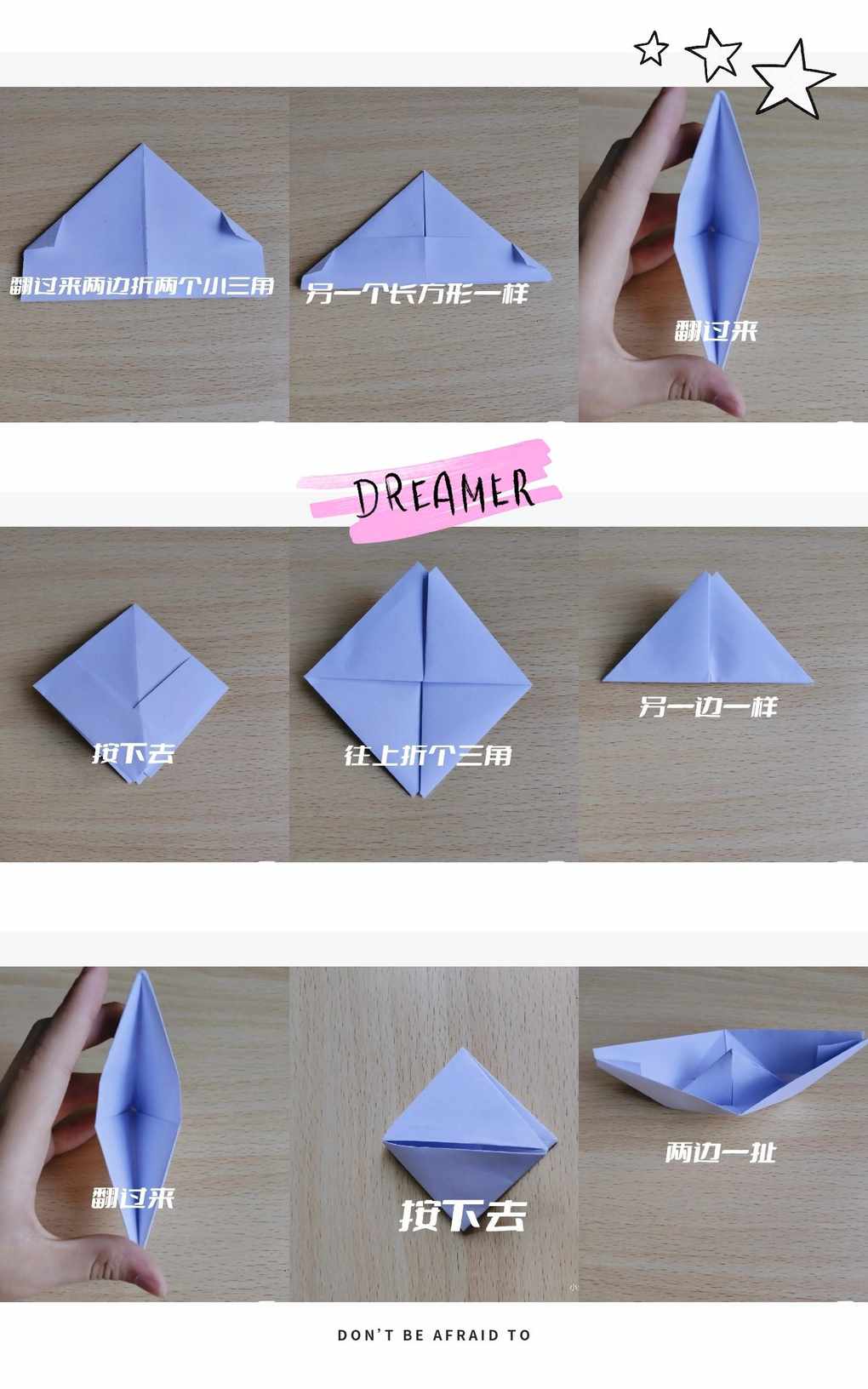 翻过来两边折两个小三角

另一个长方形一样

翻过来

DREAMER

按下去

往上折个三角

另一边一样

翻过来

按下去

两边一扯

DON'T BE AFRAID TO